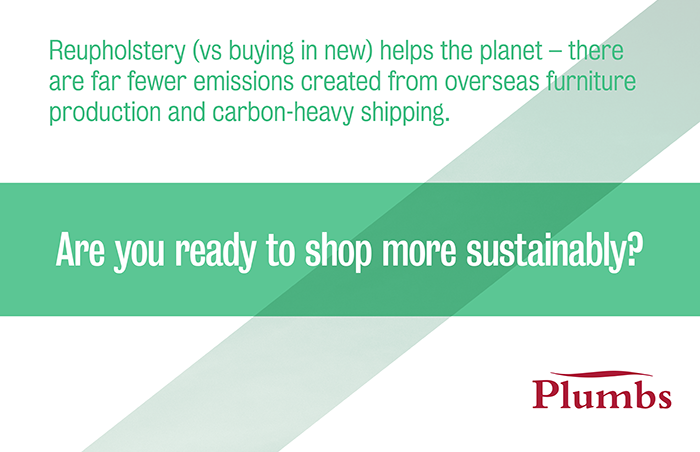 Reupholstery (vs buying in new) helps the planet – there are far fewer emissions created from overseas furniture production and carbon-heavy shipping.

Are you ready to shop more sustainably?

Plumbs